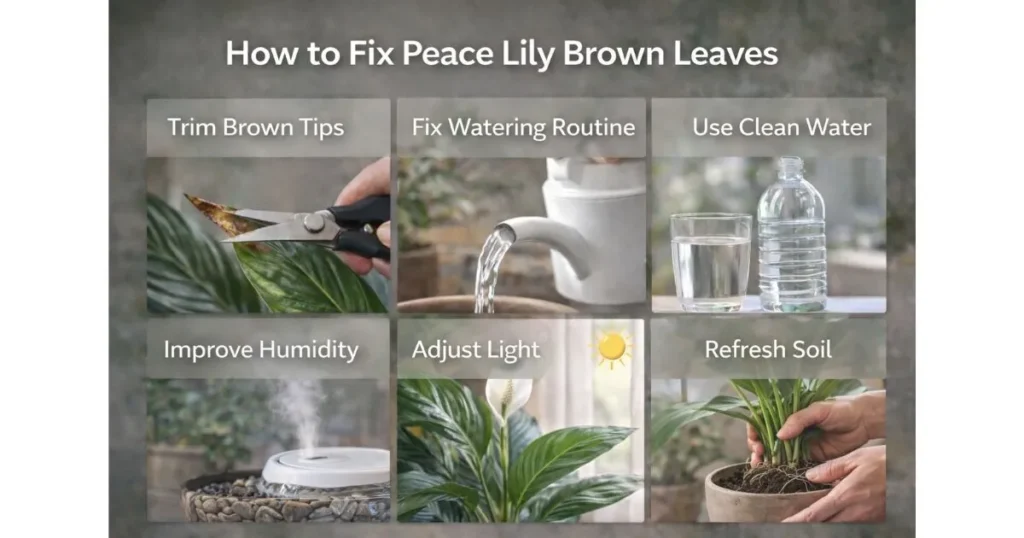 How to Fix Peace Lily Brown Leaves

Trim Brown Tips

Fix Watering Routine

Use Clean Water

Improve Humidity

Adjust Light

Refresh Soil