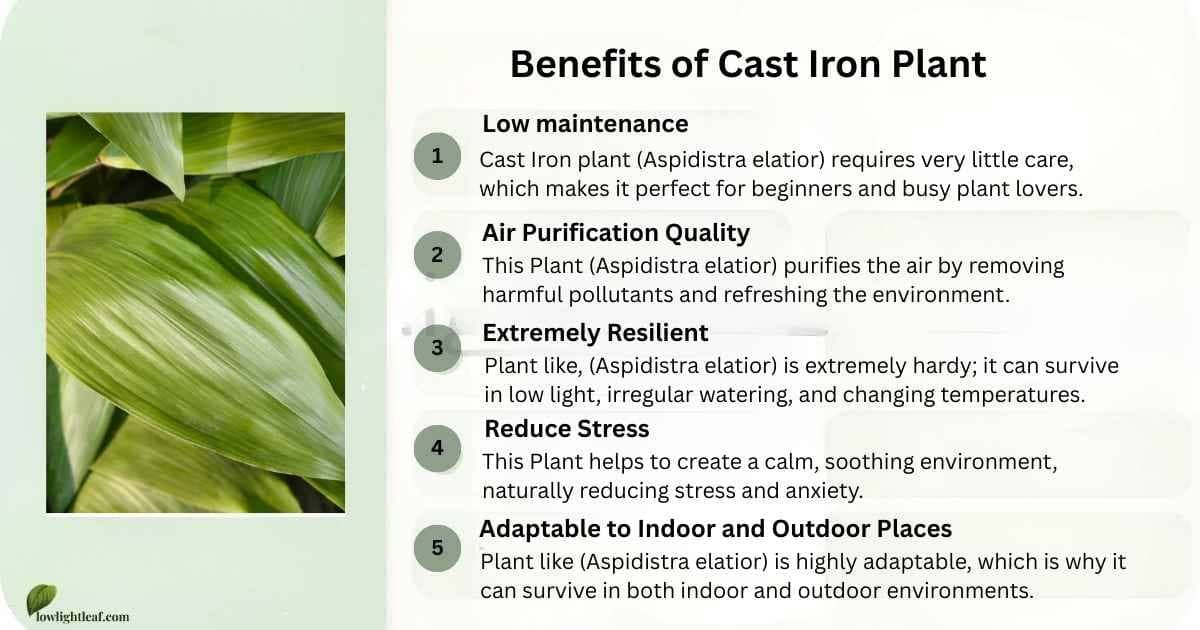 Benefits of Cast Iron Plant

1

Low maintenance

Cast Iron plant (Aspidistra elatior) requires very little care, which makes it perfect for beginners and busy plant lovers.

2

Air Purification Quality

This Plant (Aspidistra elatior) purifies the air by removing harmful pollutants and refreshing the environment.

3

Extremely Resilient

Plant like, (Aspidistra elatior) is extremely hardy; it can survive in low light, irregular watering, and changing temperatures.

4

Reduce Stress

This Plant helps to create a calm, soothing environment, naturally reducing stress and anxiety.

5

Adaptable to Indoor and Outdoor Places

Plant like (Aspidistra elatior) is highly adaptable, which is why it can survive in both indoor and outdoor environments.

lowlightleaf.com